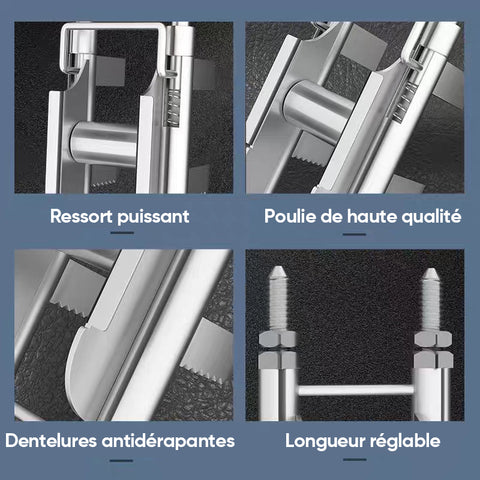 Ressort puissant

Poulie de haute qualité

Dentelures antidérapantes

Longueur réglable