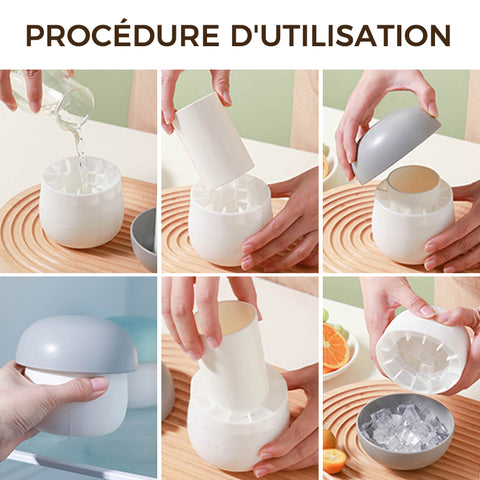 PROCÉDURE D'UTILISATION