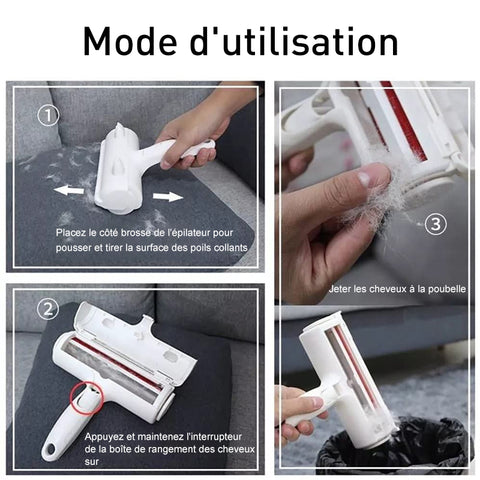 Mode d'utilisation

①

Placez le côté brosse de l'épilateur pour pousser et tirer la surface des poils collants

②

Appuyez et maintenez l'interrupteur de la boîte de rangement des cheveux sur

③

Jeter les cheveux à la poubelle