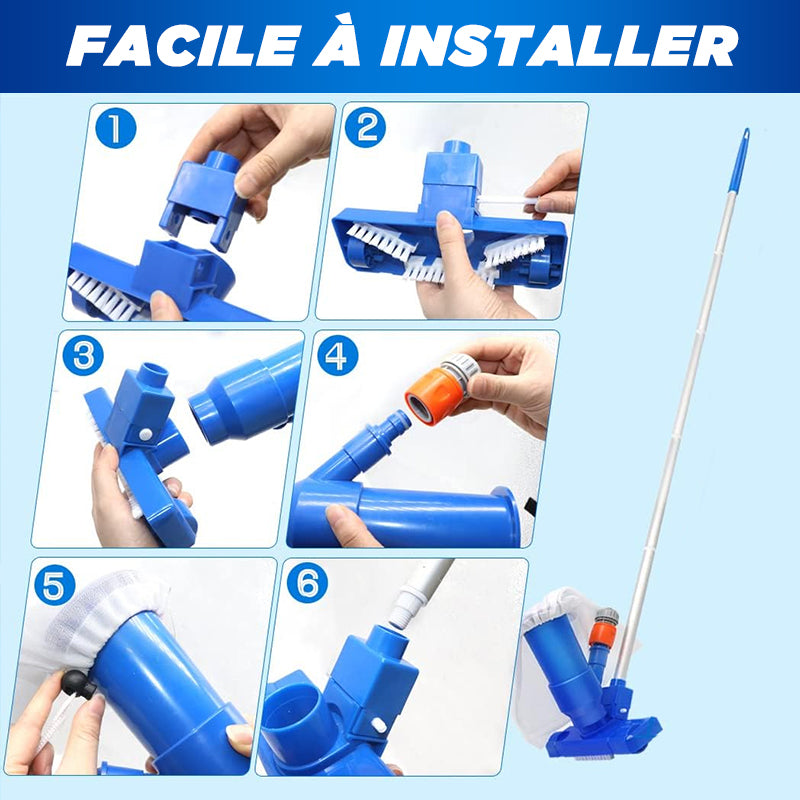 FACILE À INSTALLER

1

2

3

4

5

6