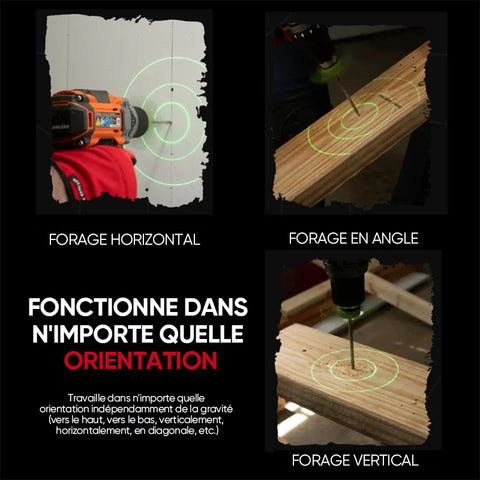 FORAGE HORIZONTAL

FORAGE EN ANGLE

FONCTIONNE DANS N'IMPORTE QUELLE ORIENTATION

Travaille dans n'importe quelle orientation indépendamment de la gravité (vers le haut, vers le bas, verticalement, horizontalement, en diagonale, etc.)

FORAGE VERTICAL