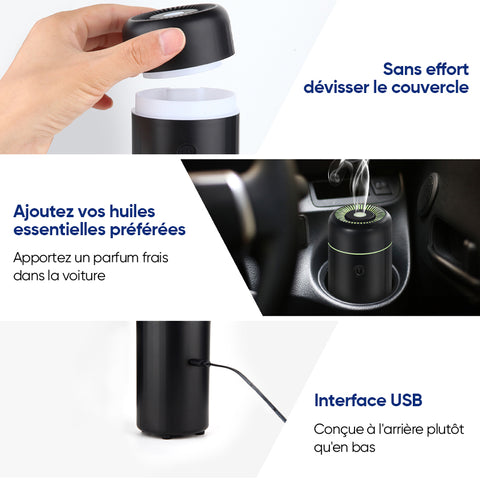 Sans effort
dévisser le couvercle

Ajoutez vos huiles essentielles préférées

Apportez un parfum frais dans la voiture

Interface USB

Conçue à l'arrière plutôt qu'en bas