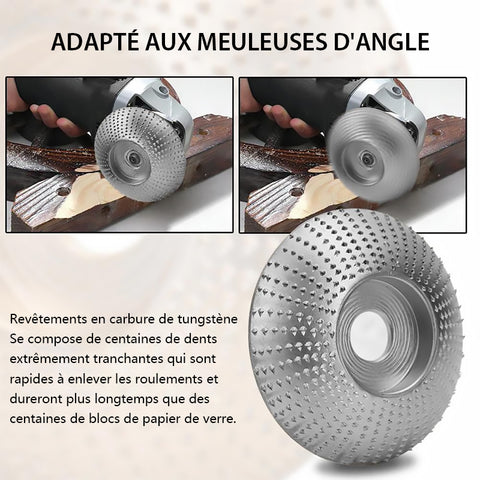 ADAPTÉ AUX MEULEUSES D'ANGLE

Revêtements en carbure de tungstène
Se compose de centaines de dents extrêmement tranchantes qui sont rapides à enlever les roulements et dureront plus longtemps que des centaines de blocs de papier de verre.