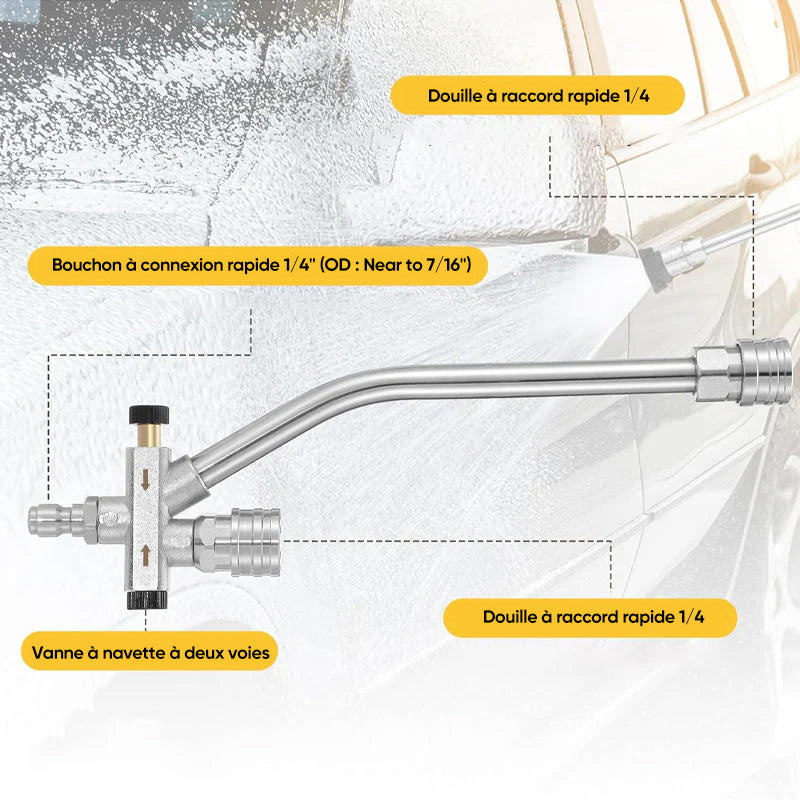 Douille à raccord rapide 1/4

Bouchon à connexion rapide 1/4" (OD : Near to 7/16")

Douille à raccord rapide 1/4

Vanne à navette à deux voies