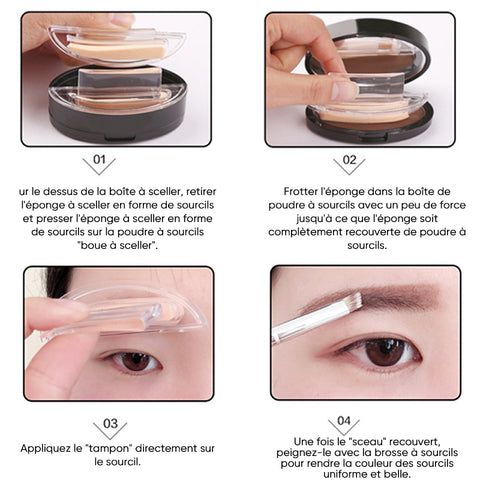 01

ur le dessus de la boîte à sceller, retirer l'éponge à sceller en forme de sourcils et presser l'éponge à sceller en forme de sourcils sur la poudre à sourcils "boue à sceller".

02

Frotter l'éponge dans la boîte de poudre à sourcils avec un peu de force jusqu'à ce que l'éponge soit complètement recouverte de poudre à sourcils.

03

Appliquez le "tampon" directement sur le sourcil.

04

Une fois le "sceau" recouvert, peignez-le avec la brosse à sourcils pour rendre la couleur des sourcils uniforme et belle.