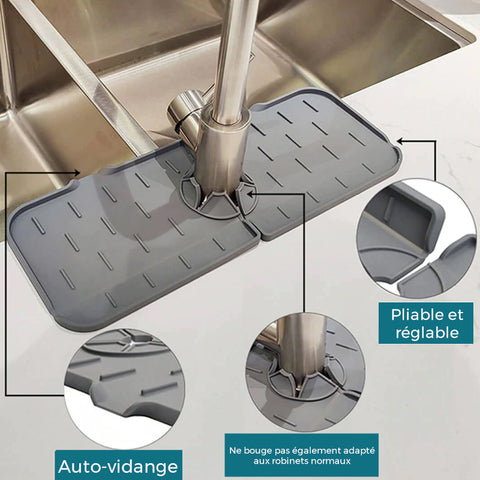 Pliable et réglable

Auto-vidange

Ne bouge pas également adapté aux robinets normaux