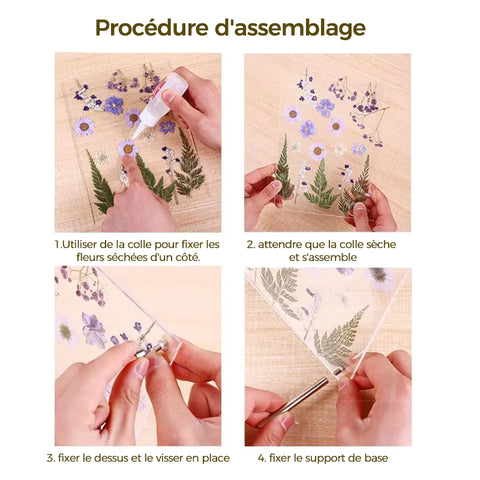 Procédure d'assemblage

1.Utiliser de la colle pour fixer les fleurs séchées d'un côté.

2. attendre que la colle sèche et s'assemble

3. fixer le dessus et le visser en place

4. fixer le support de base