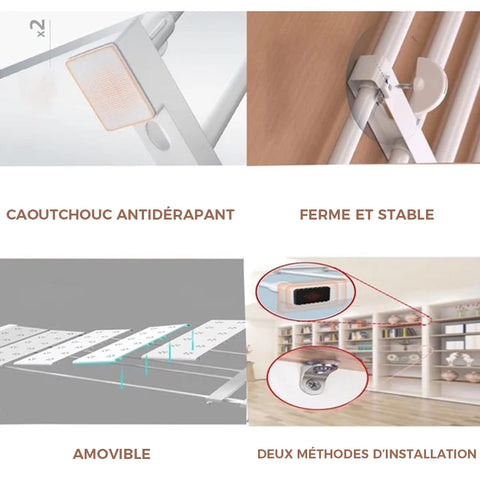 x2

CAOUTCHOUC ANTIDÉRAPANT

FERME ET STABLE

AMOVIBLE

DEUX MÉTHODES D'INSTALLATION