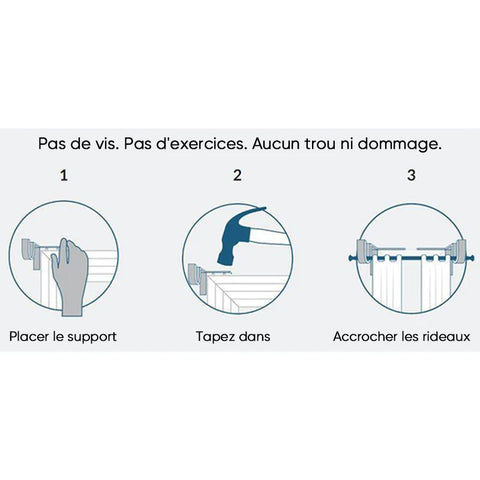 Pas de vis. Pas d'exercices. Aucun trou ni dommage.

1

Placer le support

2

Tapez dans

3

Accrocher les rideaux