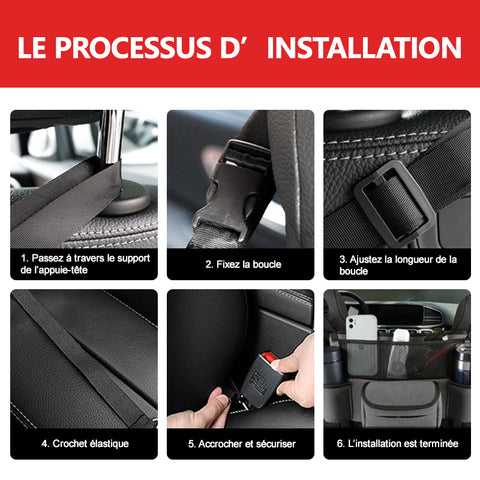 LE PROCESSUS D’ INSTALLATION

1. Passez à travers le support de l'appuie-tête

2. Fixez la boucle

3. Ajustez la longueur de la boucle

4. Crochet élastique

5. Accrocher et sécuriser

6. L'installation est terminée