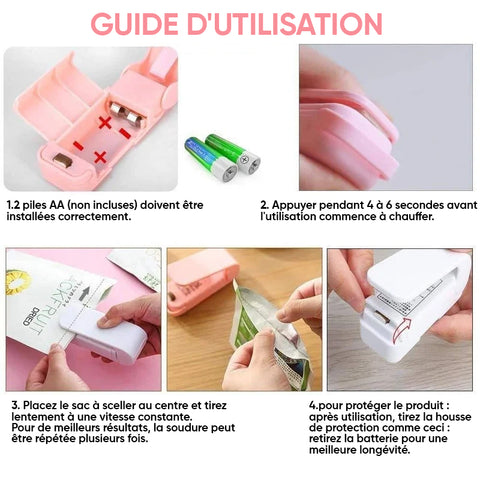 GUIDE D'UTILISATION

1.2 piles AA (non incluses) doivent être installées correctement.

2. Appuyer pendant 4 à 6 secondes avant l'utilisation commence à chauffer.

CKFRUIT

DRIED

3. Placez le sac à sceller au centre et tirez lentement à une vitesse constante.
Pour de meilleurs résultats, la soudure peut être répétée plusieurs fois.

4.pour protéger le produit : après utilisation, tirez la housse de protection comme ceci : retirez la batterie pour une meilleure longévité.