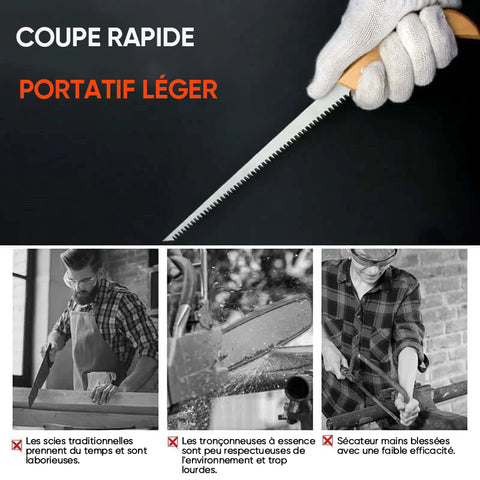 COUPE RAPIDE

PORTATIF LÉGER

Les scies traditionnelles prennent du temps et sont laborieuses.

Les tronçonneuses à essence sont peu respectueuses de l'environnement et trop lourdes.

Sécateur mains blessées avec une faible efficacité.