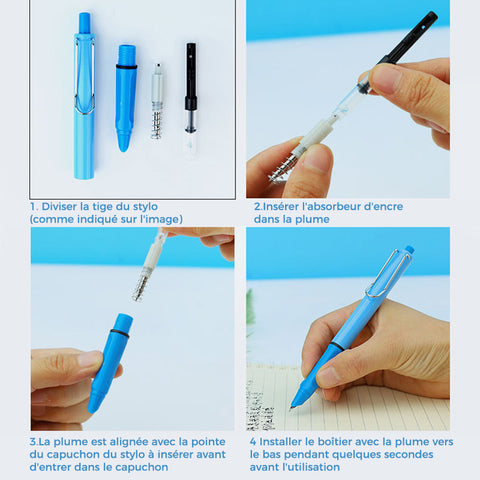 1. Diviser la tige du stylo (comme indiqué sur l'image)

2.Insérer l'absorbeur d'encre dans la plume

3.La plume est alignée avec la pointe du capuchon du stylo à insérer avant d'entrer dans le capuchon

4 Installer le boîtier avec la plume vers le bas pendant quelques secondes avant l'utilisation