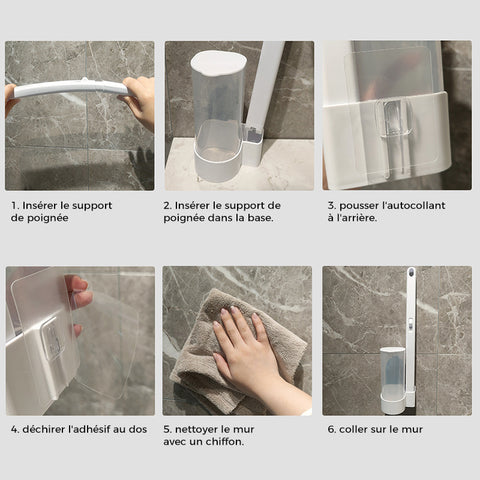 1. Insérer le support de poignée

2. Insérer le support de poignée dans la base.

3. pousser l'autocollant à l'arrière.

4. déchirer l'adhésif au dos

5. nettoyer le mur avec un chiffon.

6. coller sur le mur