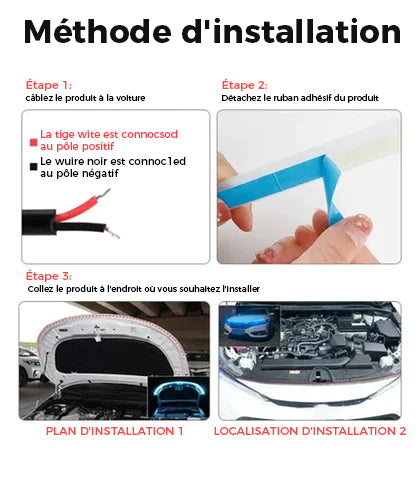 Méthode d'installation

Étape 1:
câblez le produit à la voiture

La tige wite est connocsod au pôle positif

Le wuire noir est connoc1ed au pôle négatif

Étape 2:
Détachez le ruban adhésif du produit

Étape 3:
Collez le produit à l'endroit où vous souhaitez l'installer

PLAN D'INSTALLATION 1

LOCALISATION D'INSTALLATION 2