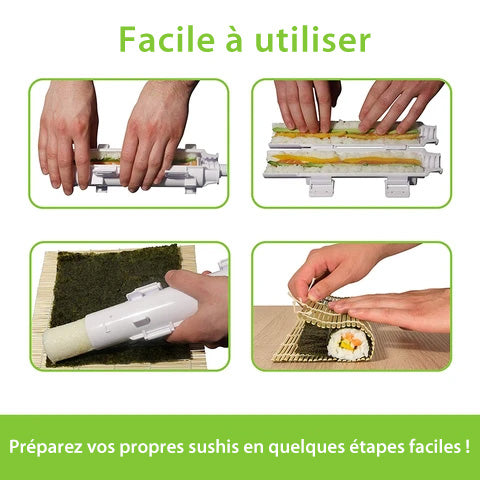 Facile à utiliser

Préparez vos propres sushis en quelques étapes faciles !