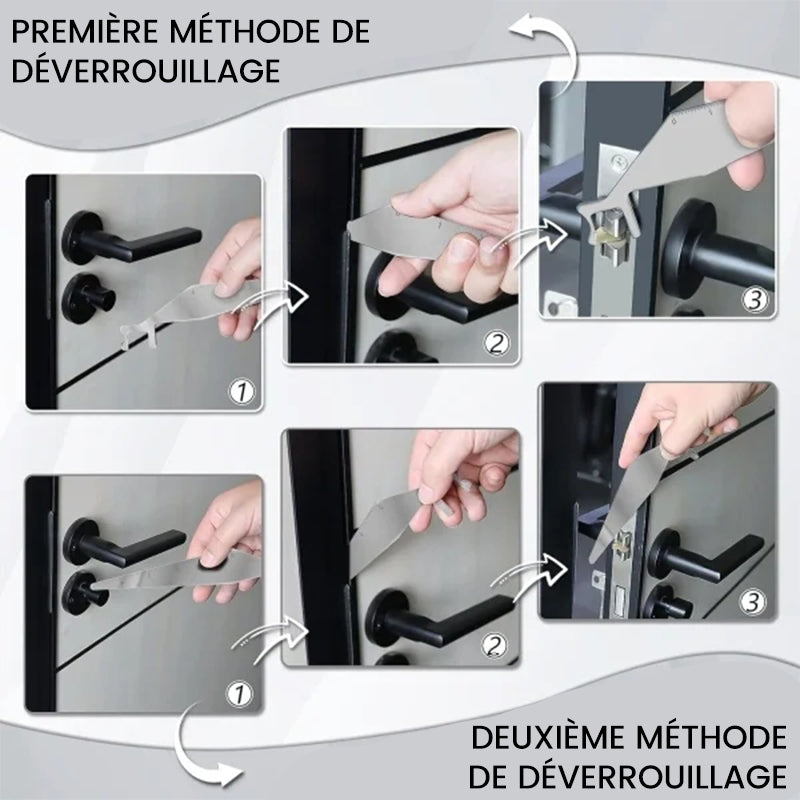 PREMIÈRE MÉTHODE DE DÉVERROUILLAGE

1

2

3

1

2

3

DEUXIÈME MÉTHODE DE DÉVERROUILLAGE