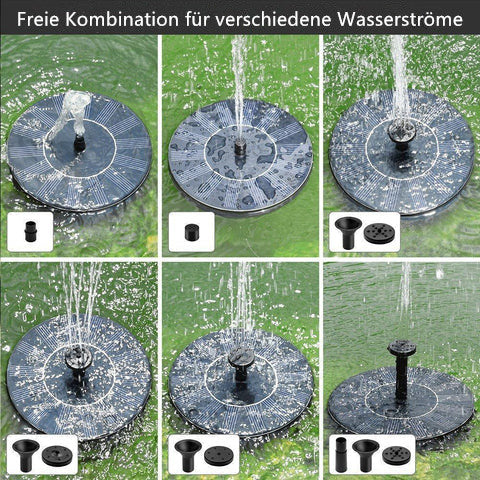 Freie Kombination für verschiedene Wasserströme