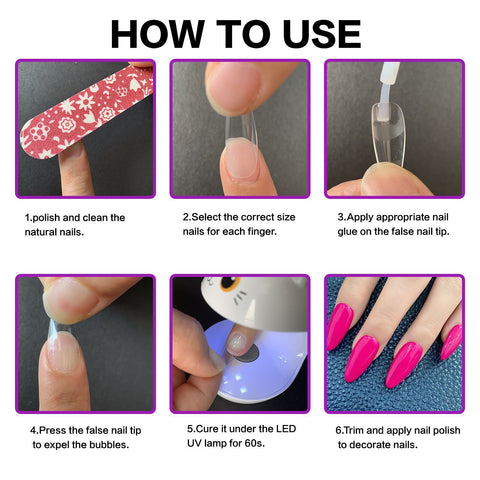 HOW TO USE

1.polish and clean the natural nails.

2.Select the correct size nails for each finger.

3.Apply appropriate nail glue on the false nail tip.

4.Press the false nail tip to expel the bubbles.

5.Cure it under the LED UV lamp for 60s.

6.Trim and apply nail polish to decorate nails.