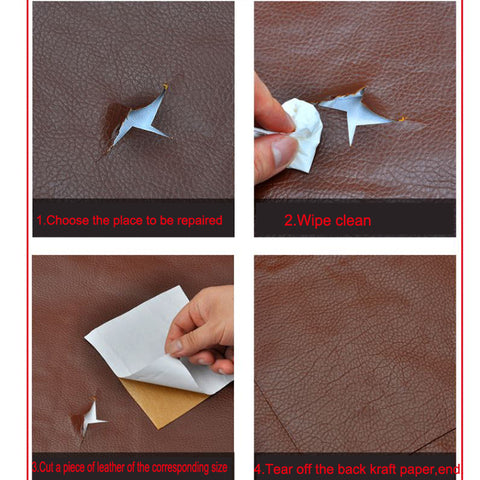 1.Choose the place to be repaired

2.Wipe clean

3.Cut a piece of leather of the corresponding size

4.Tear off the back kraft paper,end