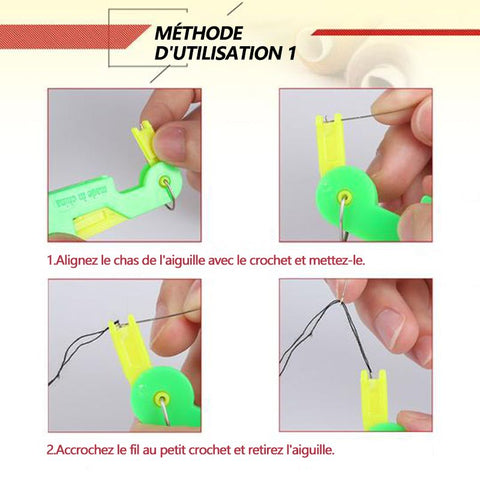 MÉTHODE D'UTILISATION 1

made in china

1.Alignez le chas de l'aiguille avec le crochet et mettez-le.

2.Accrochez le fil au petit crochet et retirez l'aiguille.