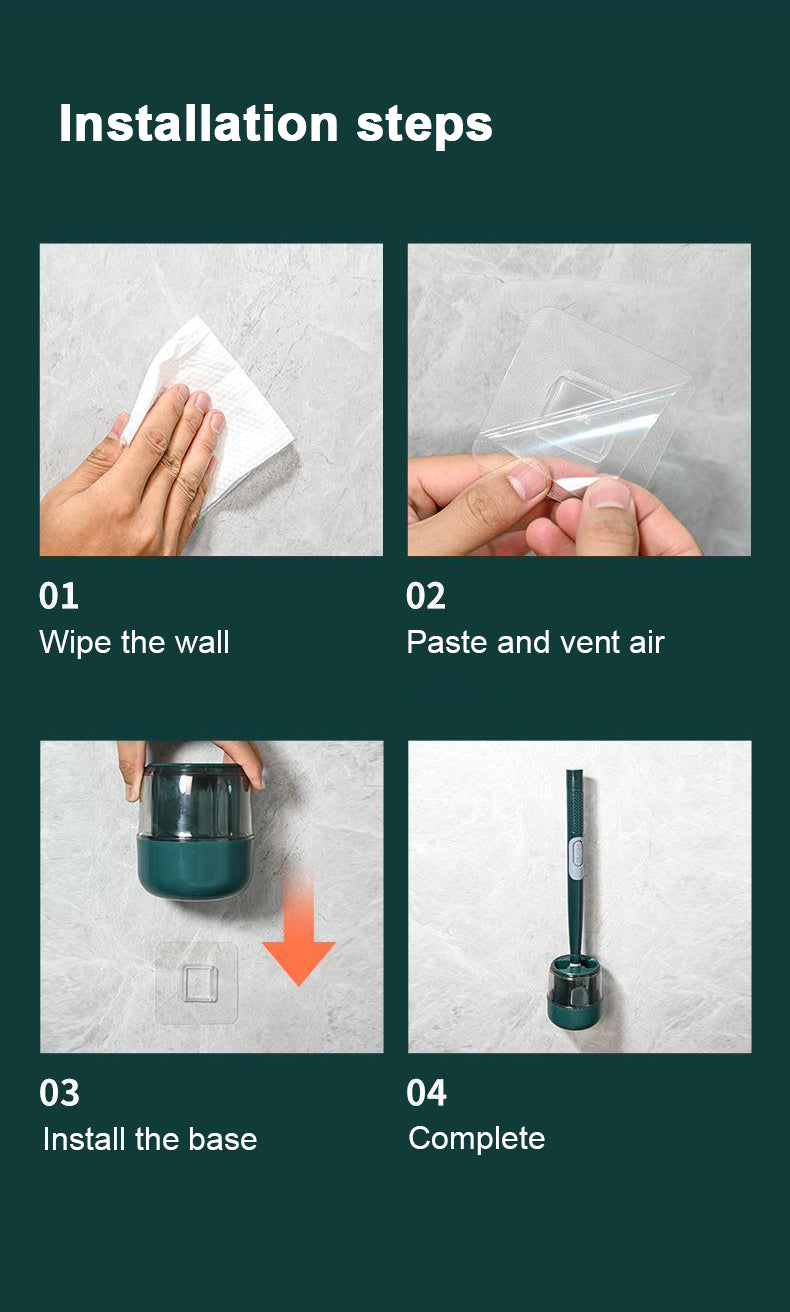 Installation steps

01
Wipe the wall

02
Paste and vent air

03
Install the base

04
Complete