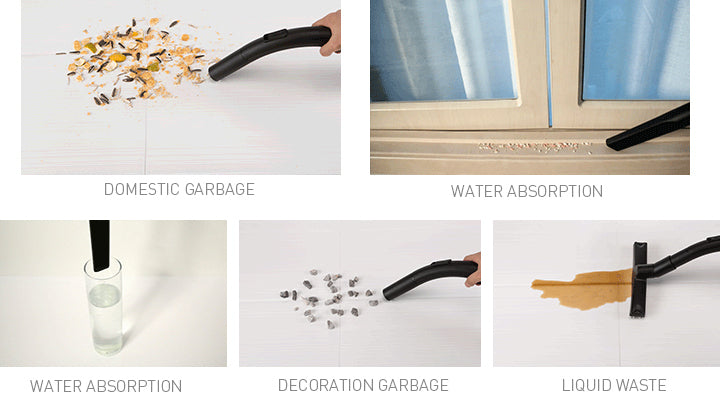 DOMESTIC GARBAGE

WATER ABSORPTION

WATER ABSORPTION

DECORATION GARBAGE

LIQUID WASTE