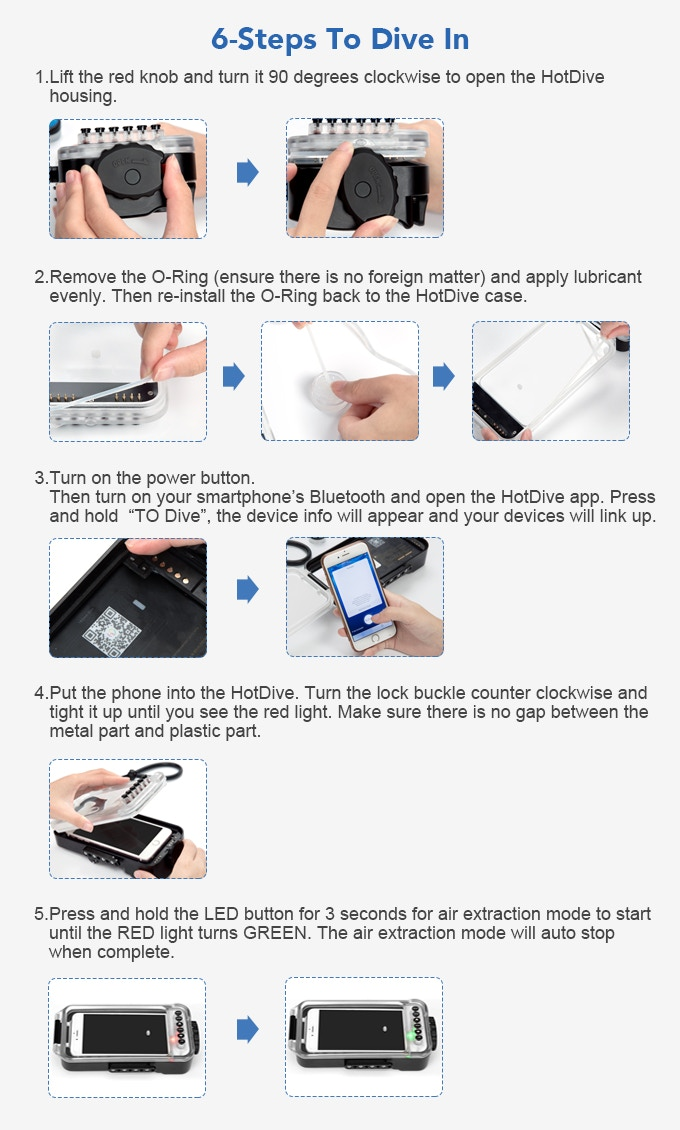 6-Steps To Dive In

1.Lift the red knob and turn it 90 degrees clockwise to open the HotDive housing.

2.Remove the O-Ring (ensure there is no foreign matter) and apply lubricant evenly. Then re-install the O-Ring back to the HotDive case.

3.Turn on the power button.
Then turn on your smartphone's Bluetooth and open the HotDive app. Press and hold "TO Dive", the device info will appear and your devices will link up.

4.Put the phone into the HotDive. Turn the lock buckle counter clockwise and tight it up until you see the red light. Make sure there is no gap between the metal part and plastic part.

5.Press and hold the LED button for 3 seconds for air extraction mode to start until the RED light turns GREEN. The air extraction mode will auto stop when complete.