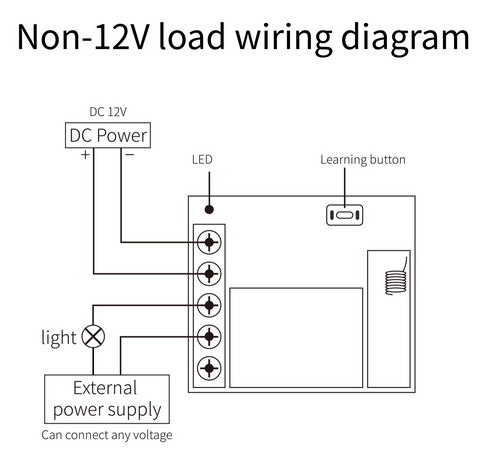 Non-12V load wiring diagram

DC 12V

DC Power

+ −

LED

Learning button

light

External power supply

Can connect any voltage