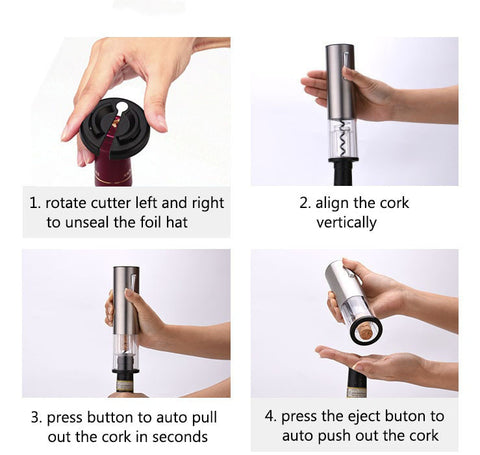 1. rotate cutter left and right to unseal the foil hat

2. align the cork vertically

3. press button to auto pull out the cork in seconds

4. press the eject buton to auto push out the cork