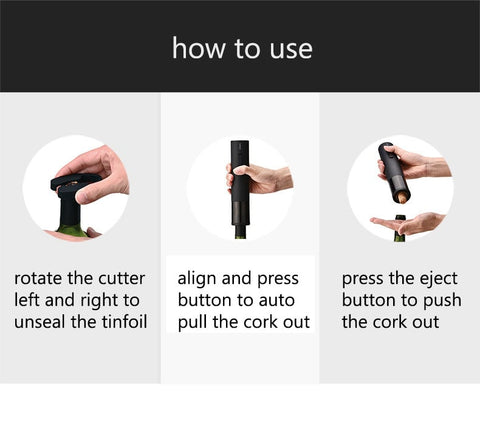 how to use

rotate the cutter left and right to unseal the tinfoil

align and press button to auto pull the cork out

press the eject button to push the cork out