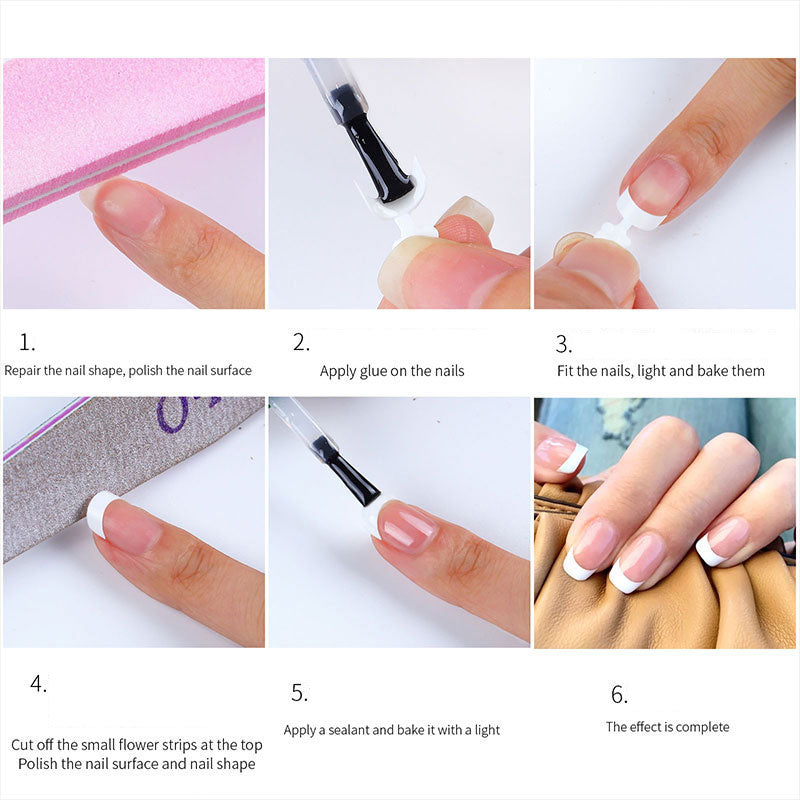 1.
Repair the nail shape, polish the nail surface

2.
Apply glue on the nails

3.
Fit the nails, light and bake them

4.
Cut off the small flower strips at the top
Polish the nail surface and nail shape

5.
Apply a sealant and bake it with a light

6.
The effect is complete