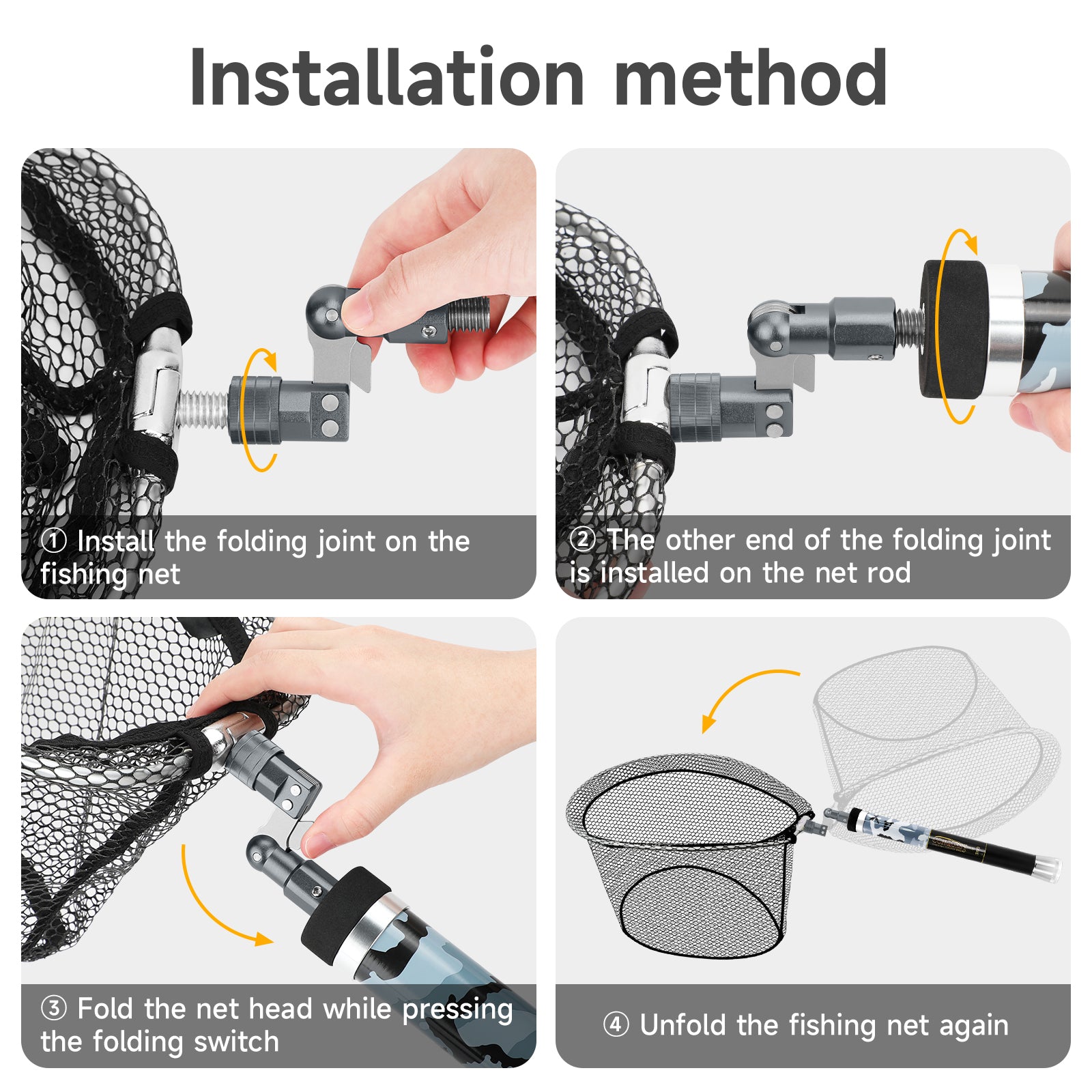 Installation method

① Install the folding joint on the fishing net

② The other end of the folding joint is installed on the net rod

③ Fold the net head while pressing the folding switch

④ Unfold the fishing net again