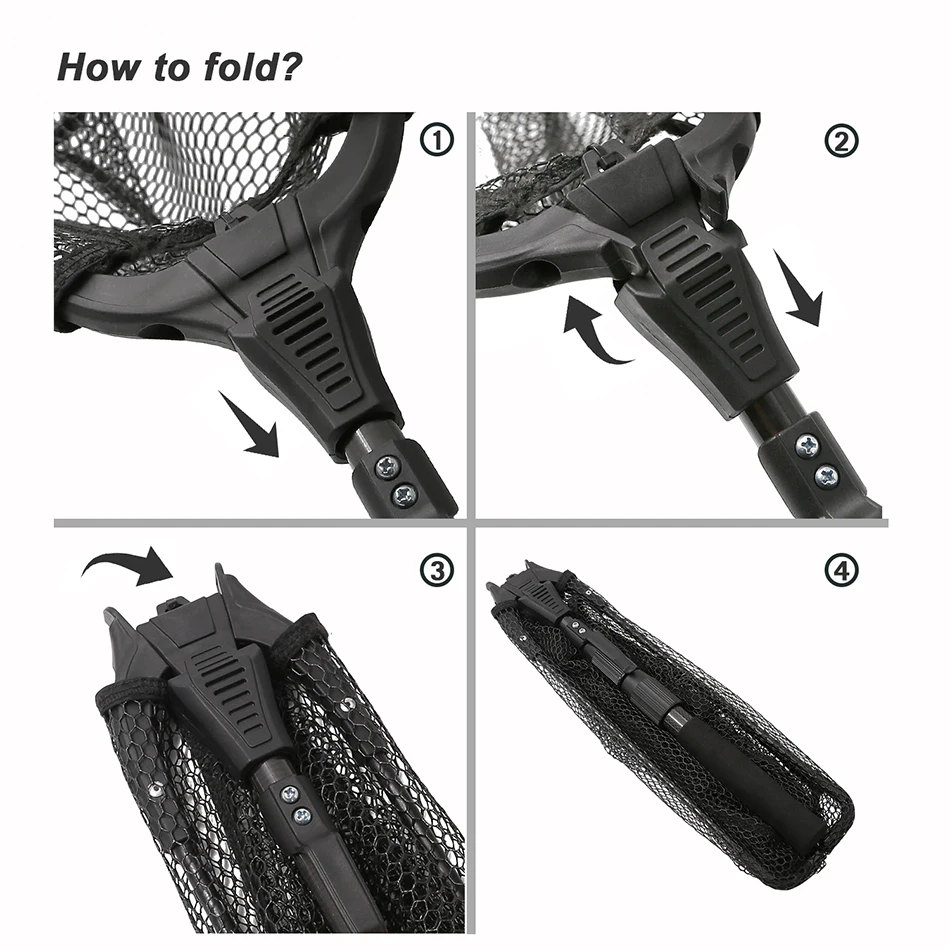 How to fold?

①

②

③

④