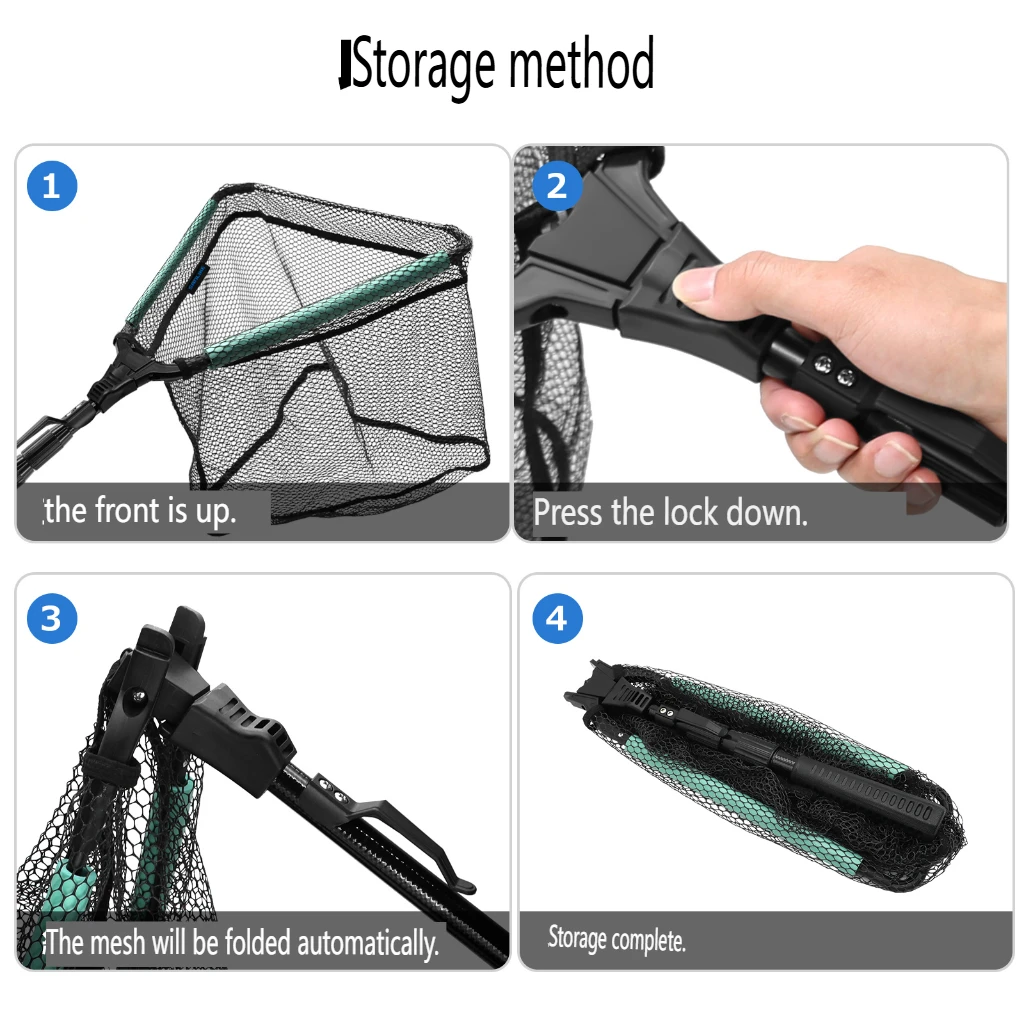 Storage method

1

the front is up.

2

Press the lock down.

3

The mesh will be folded automatically.

4

Storage complete.