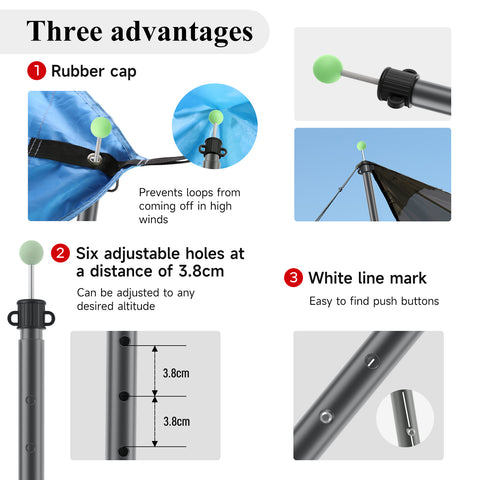 Three advantages

1 Rubber cap

Prevents loops from coming off in high winds

2 Six adjustable holes at a distance of 3.8cm

Can be adjusted to any desired altitude

3.8cm

3.8cm

3 White line mark

Easy to find push buttons