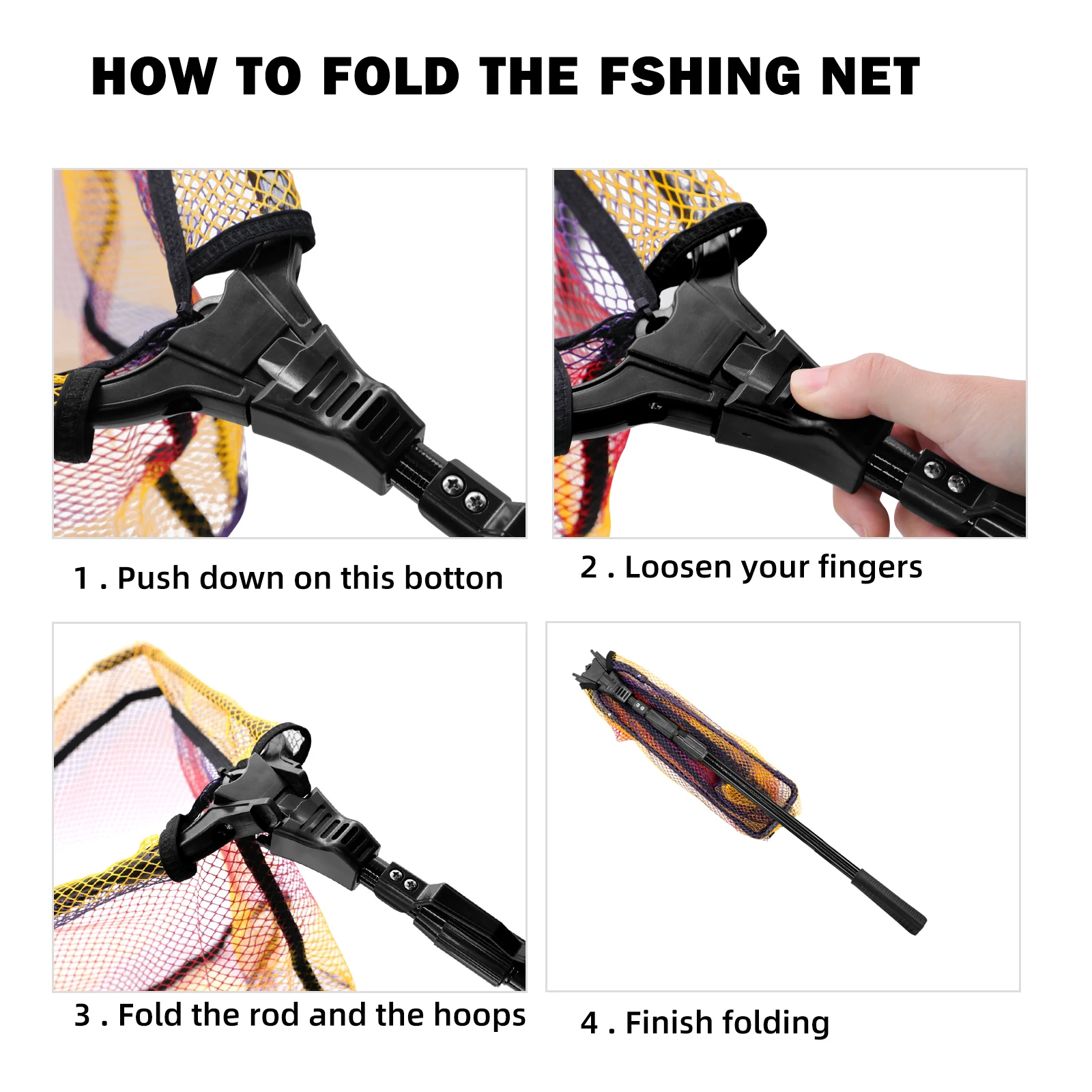 HOW TO FOLD THE FSHING NET

1 . Push down on this botton

2 . Loosen your fingers

3 . Fold the rod and the hoops

4 . Finish folding