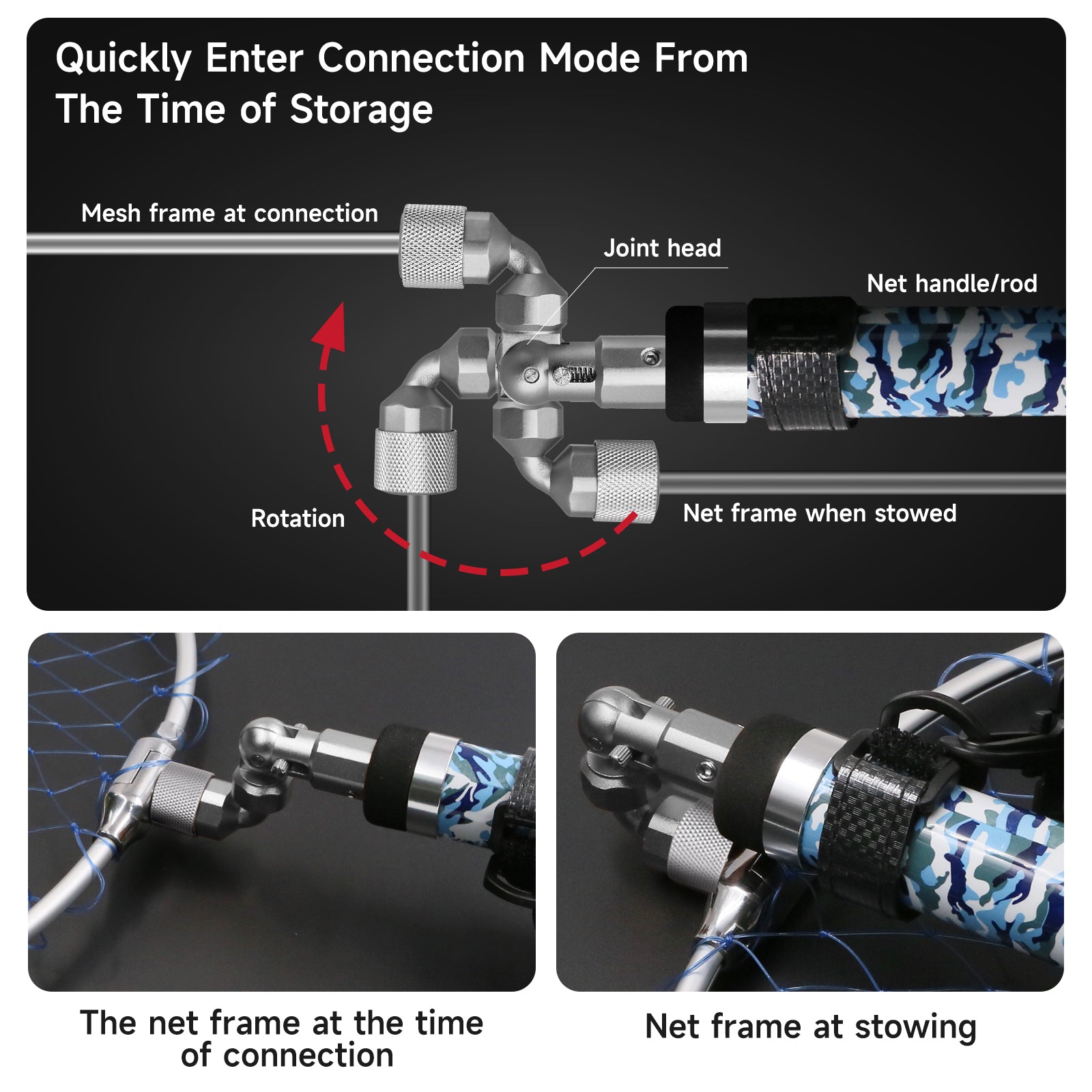 Quickly Enter Connection Mode From The Time of Storage

Mesh frame at connection

Joint head

Net handle/rod

Rotation

Net frame when stowed

The net frame at the time of connection

Net frame at stowing