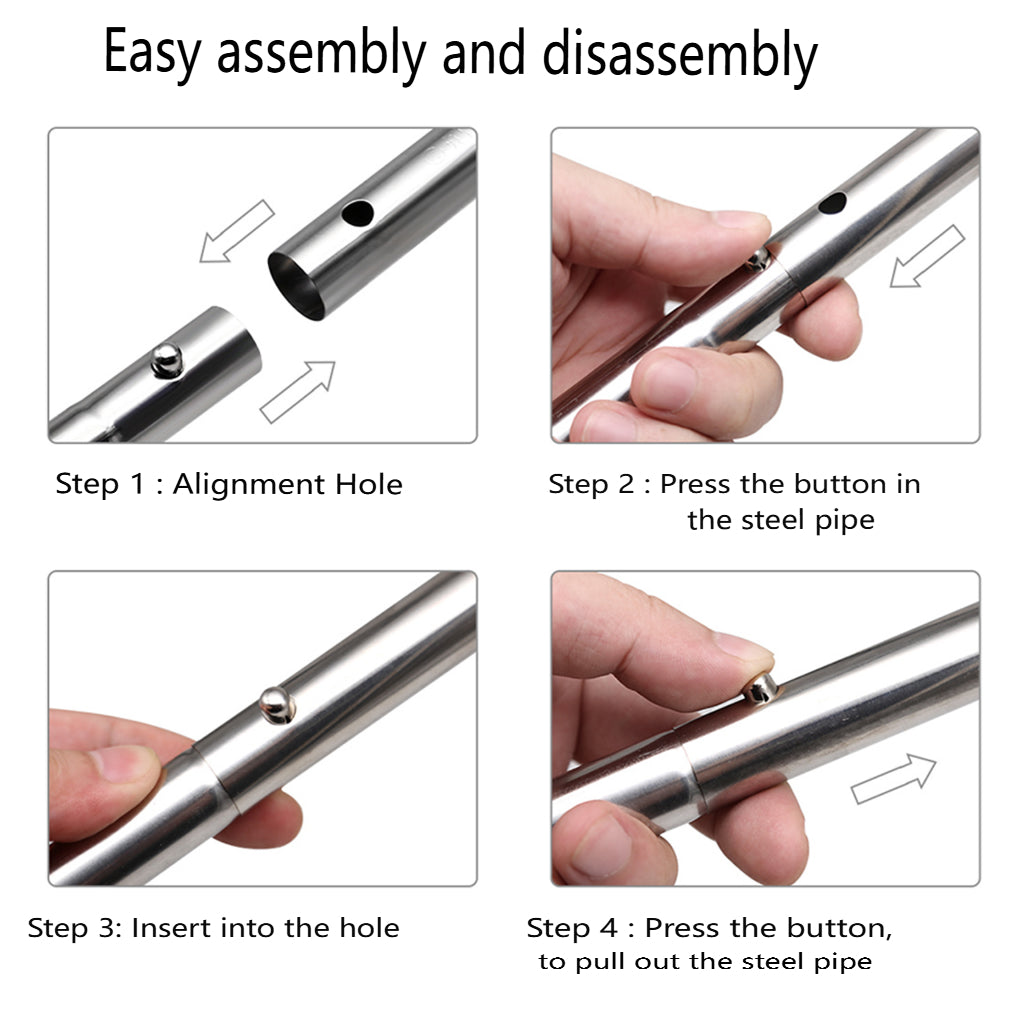 Easy assembly and disassembly

Step 1 : Alignment Hole

Step 2 : Press the button in the steel pipe

Step 3: Insert into the hole

Step 4 : Press the button, to pull out the steel pipe