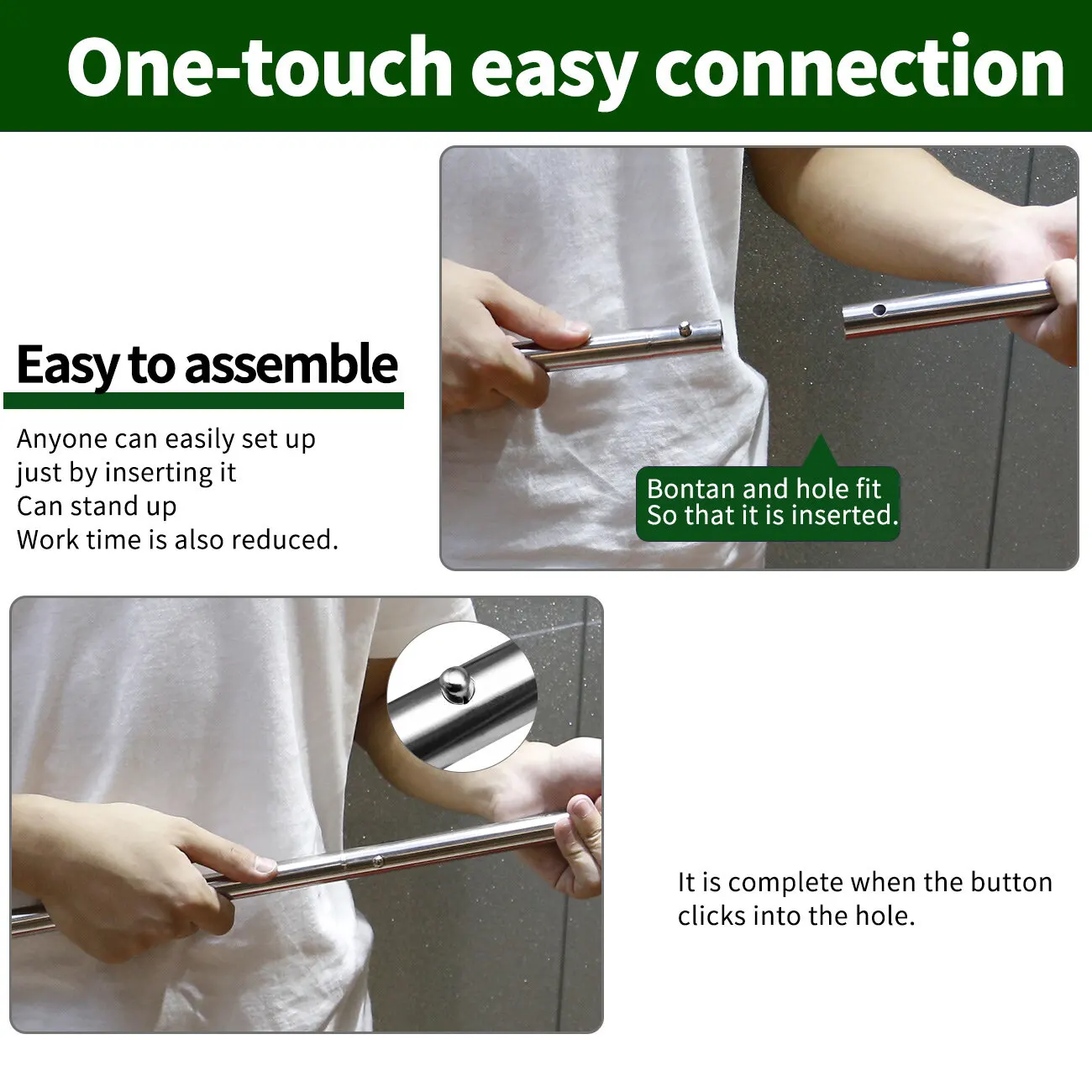 One-touch easy connection

Easy to assemble

Anyone can easily set up
just by inserting it
Can stand up
Work time is also reduced.

Bontan and hole fit
So that it is inserted.

It is complete when the button clicks into the hole.