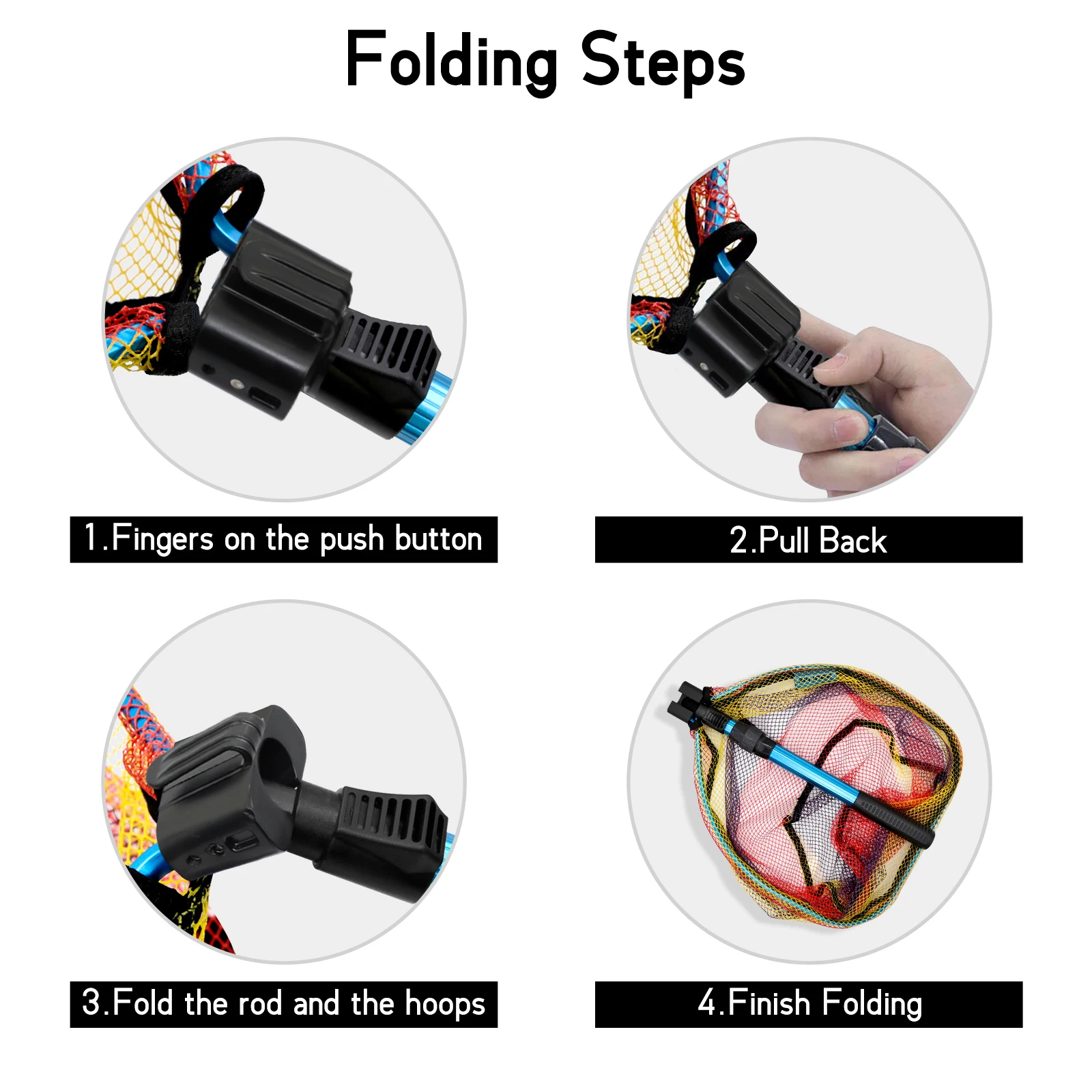 Folding Steps

1.Fingers on the push button

2.Pull Back

3.Fold the rod and the hoops

4.Finish Folding