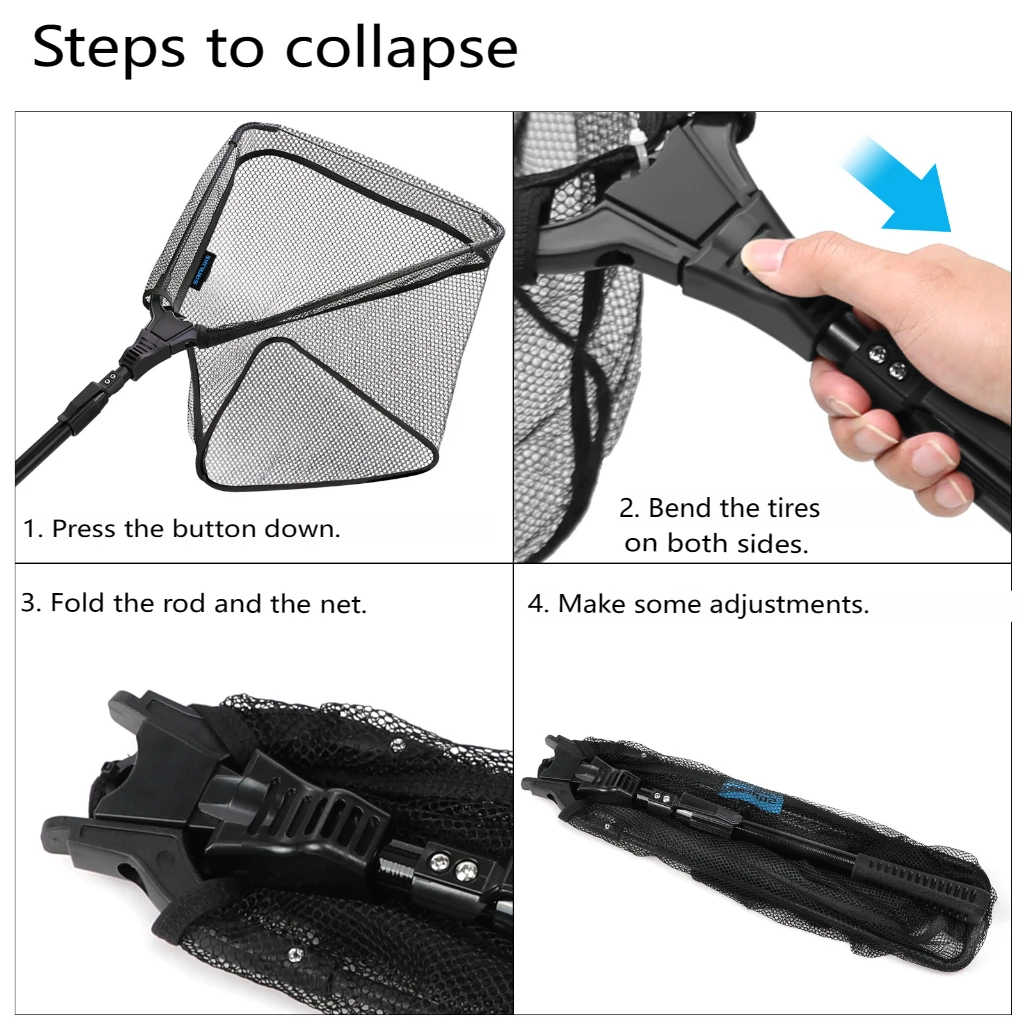 Steps to collapse

1. Press the button down.

2. Bend the tires on both sides.

3. Fold the rod and the net.

4. Make some adjustments.