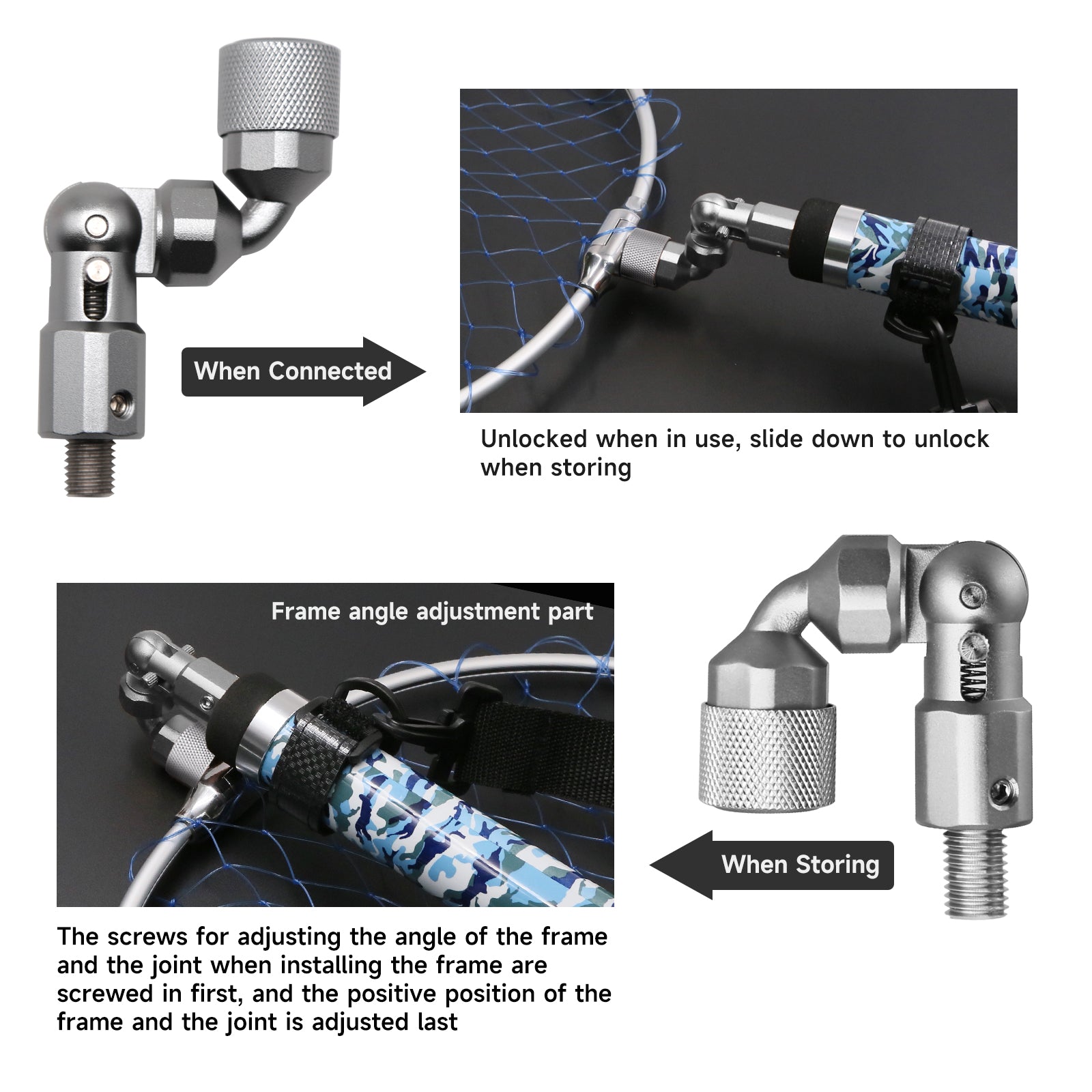 When Connected

Unlocked when in use, slide down to unlock when storing

Frame angle adjustment part

When Storing

The screws for adjusting the angle of the frame and the joint when installing the frame are screwed in first, and the positive position of the frame and the joint is adjusted last