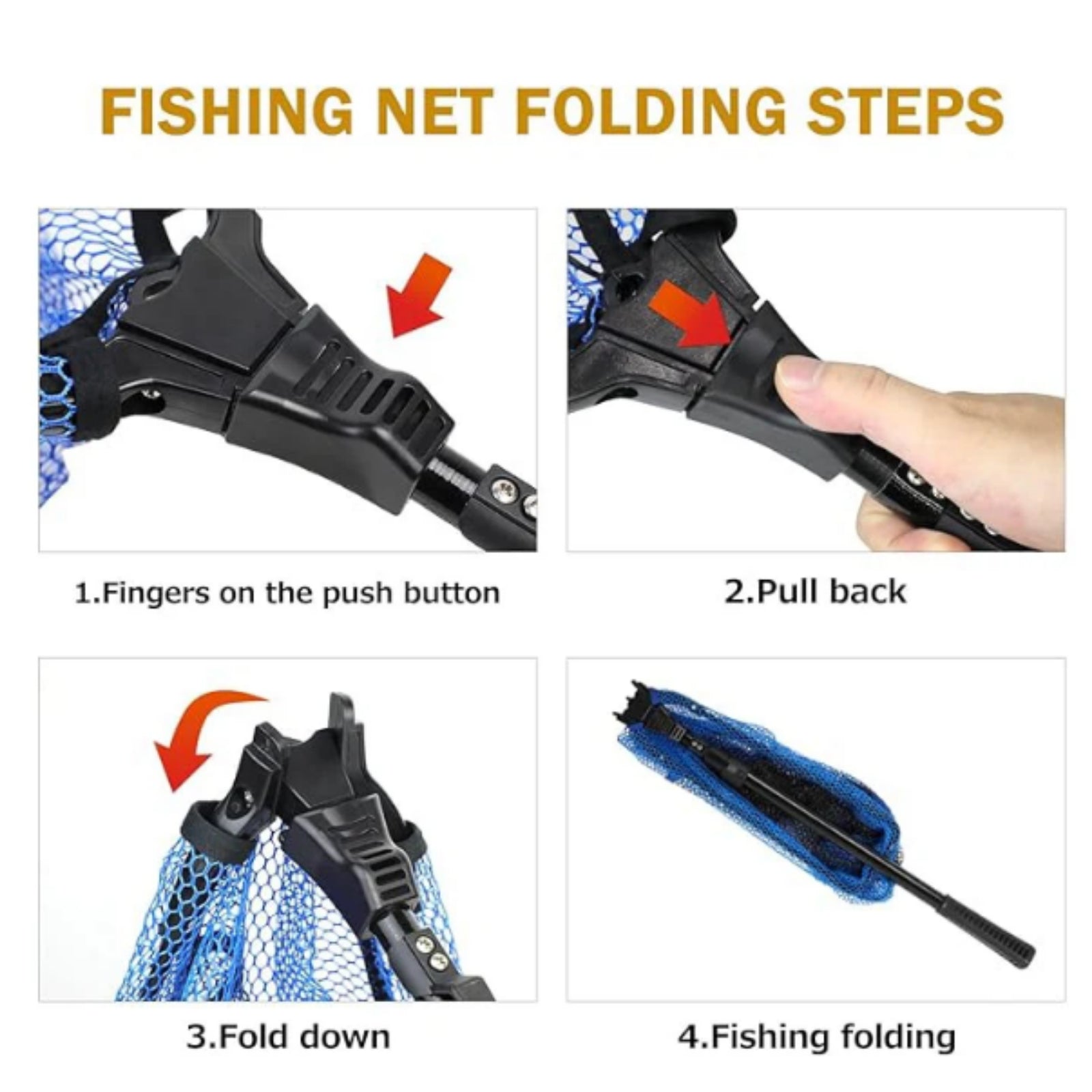 FISHING NET FOLDING STEPS

1.Fingers on the push button

2.Pull back

3.Fold down

4.Fishing folding