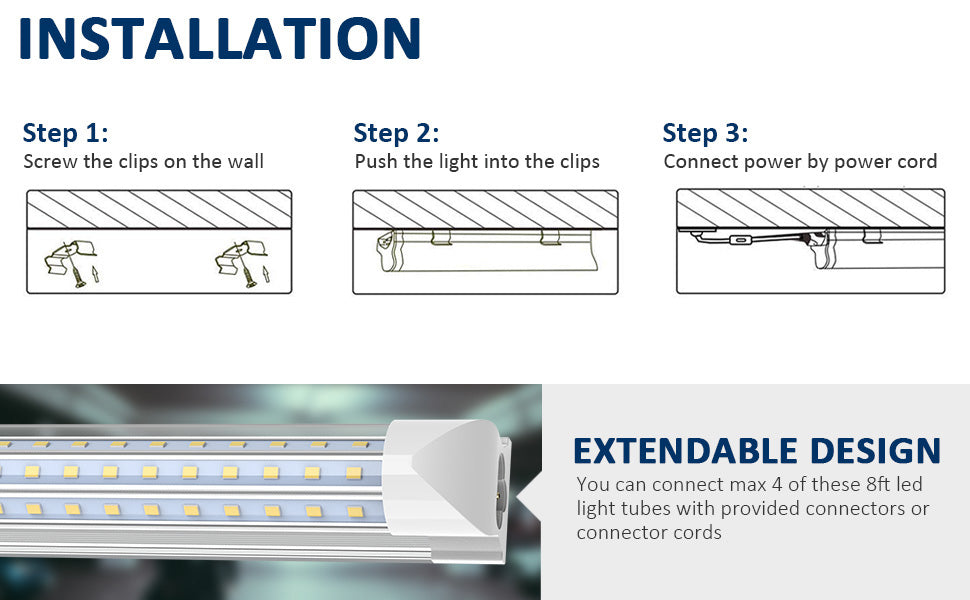 INSTALLATION

Step 1:
Screw the clips on the wall

Step 2:
Push the light into the clips

Step 3:
Connect power by power cord

EXTENDABLE DESIGN
You can connect max 4 of these 8ft led light tubes with provided connectors or connector cords