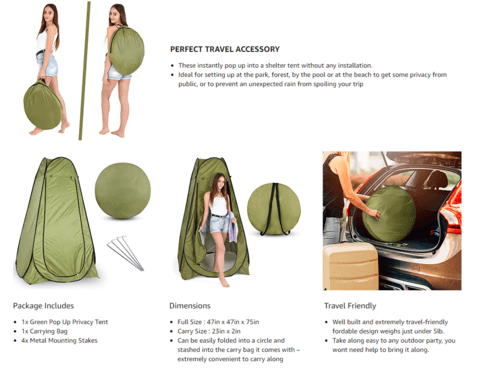 PERFECT TRAVEL ACCESSORY

- These instantly pop up into a shelter tent without any installation.
- Ideal for setting up at the park, forest, by the pool or at the beach to get some privacy from public, or to prevent an unexpected rain from spoiling your trip

Package Includes

- 1x Green Pop Up Privacy Tent
- 1x Carrying Bag
- 4x Metal Mounting Stakes

Dimensions

- Full Size : 47in x 47in x 75in
- Carry Size : 23in x 2in
- Can be easily folded into a circle and stashed into the carry bag it comes with – extremely convenient to carry along

Travel Friendly

- Well built and extremely travel-friendly fordable design weighs just under 5lb.
- Take along easy to any outdoor party, you wont need help to bring it along.