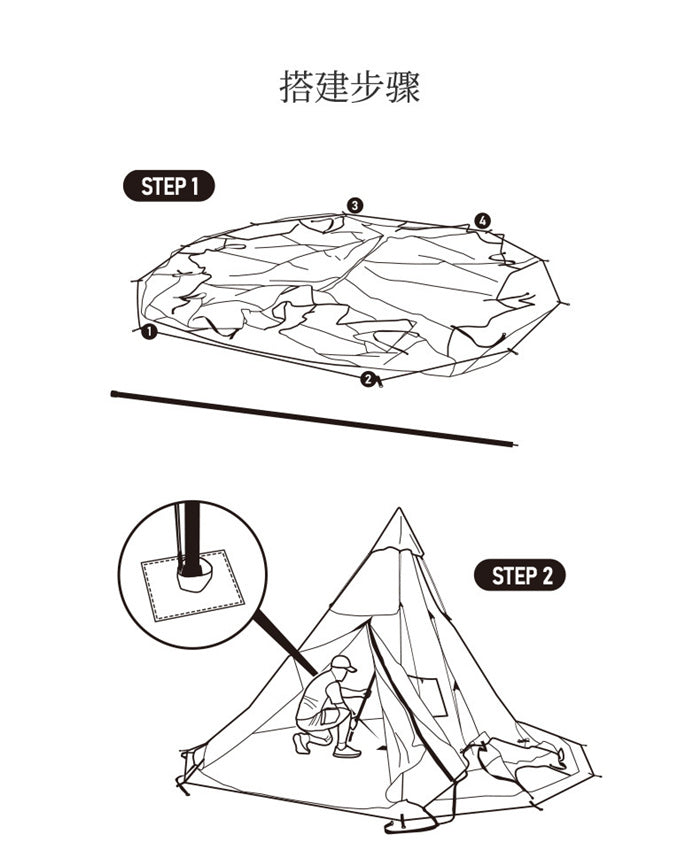 搭建步骤

STEP 1

3
4
1
2

STEP 2