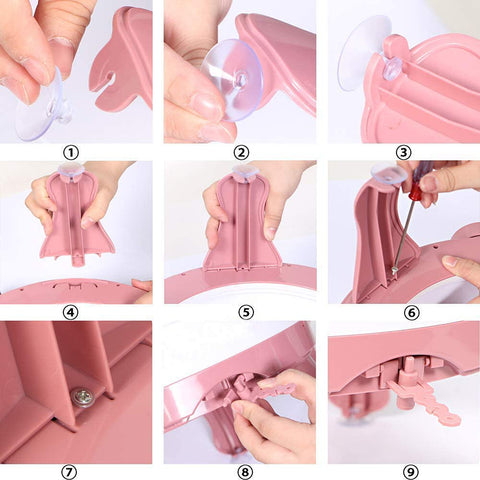 ①
②
③
④
⑤
⑥
⑦
⑧
⑨