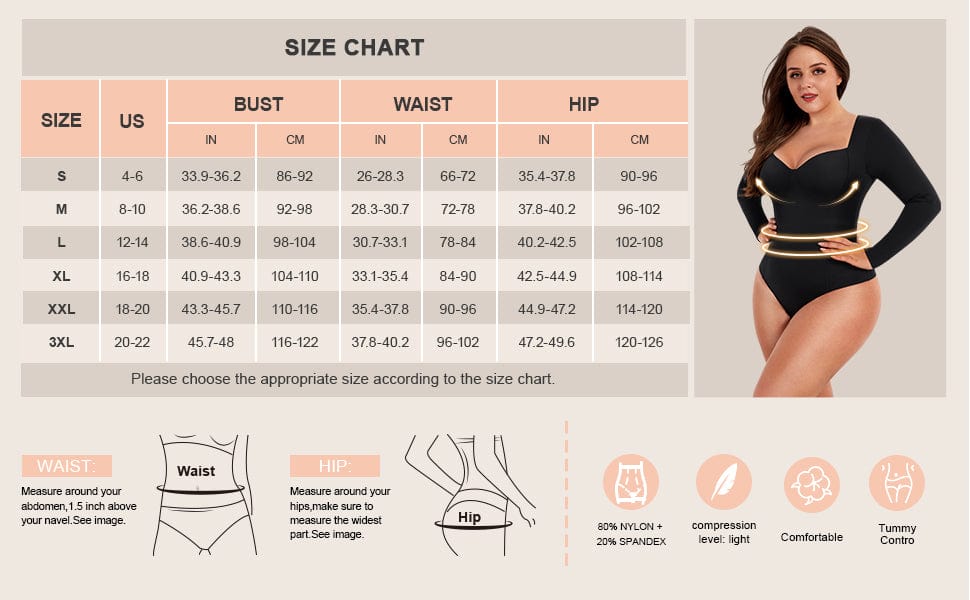 SIZE CHART

| SIZE | US | BUST IN | BUST CM | WAIST IN | WAIST CM | HIP IN | HIP CM |
|---|---|---|---|---|---|---|---|
| S | 4-6 | 33.9-36.2 | 86-92 | 26-28.3 | 66-72 | 35.4-37.8 | 90-96 |
| M | 8-10 | 36.2-38.6 | 92-98 | 28.3-30.7 | 72-78 | 37.8-40.2 | 96-102 |
| L | 12-14 | 38.6-40.9 | 98-104 | 30.7-33.1 | 78-84 | 40.2-42.5 | 102-108 |
| XL | 16-18 | 40.9-43.3 | 104-110 | 33.1-35.4 | 84-90 | 42.5-44.9 | 108-114 |
| XXL | 18-20 | 43.3-45.7 | 110-116 | 35.4-37.8 | 90-96 | 44.9-47.2 | 114-120 |
| 3XL | 20-22 | 45.7-48 | 116-122 | 37.8-40.2 | 96-102 | 47.2-49.6 | 120-126 |

Please choose the appropriate size according to the size chart.

WAIST:
Measure around your abdomen,1.5 inch above your navel.See image.

Waist

HIP:
Measure around your hips,make sure to measure the widest part.See image.

Hip

80% NYLON + 20% SPANDEX

compression level: light

Comfortable

Tummy Contro