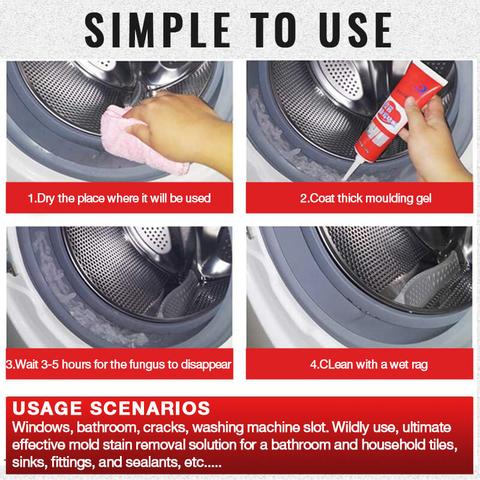 SIMPLE TO USE

1.Dry the place where it will be used

2.Coat thick moulding gel

3.Wait 3-5 hours for the fungus to disappear

4.CLean with a wet rag

USAGE SCENARIOS
Windows, bathroom, cracks, washing machine slot. Wildly use, ultimate effective mold stain removal solution for a bathroom and household tiles, sinks, fittings, and sealants, etc.....